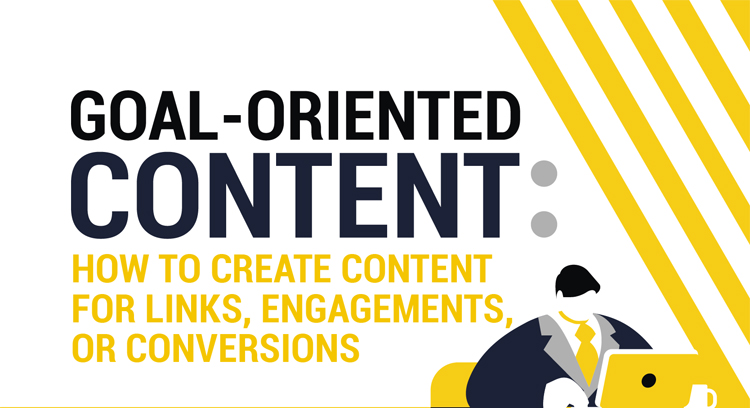 GOAL-ORIENTED CONTENT:

HOW TO CREATE CONTENT FOR LINKS, ENGAGEMENTS, OR CONVERSIONS