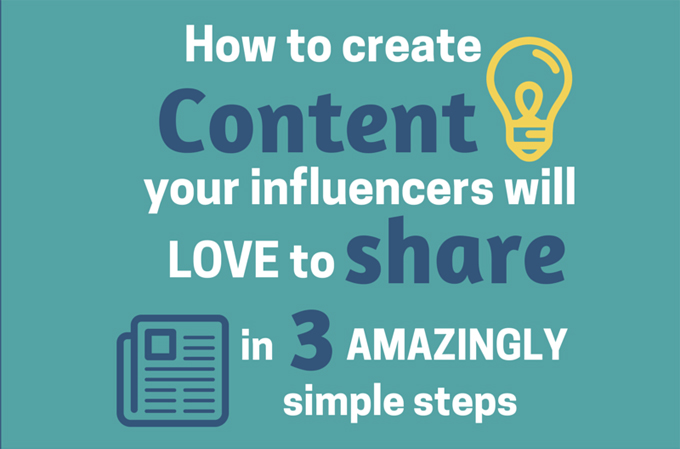 How to create Content your influencers will LOVE to share in 3 AMAZINGLY simple steps