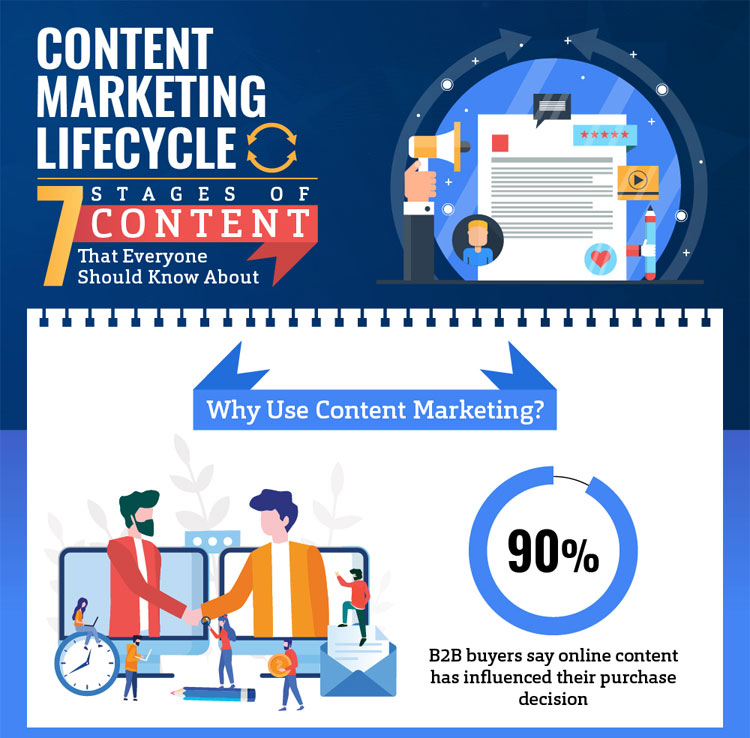 CONTENT MARKETING LIFECYCLE

7 STAGES OF CONTENT That Everyone Should Know About

Why Use Content Marketing?

90%

B2B buyers say online content has influenced their purchase decision